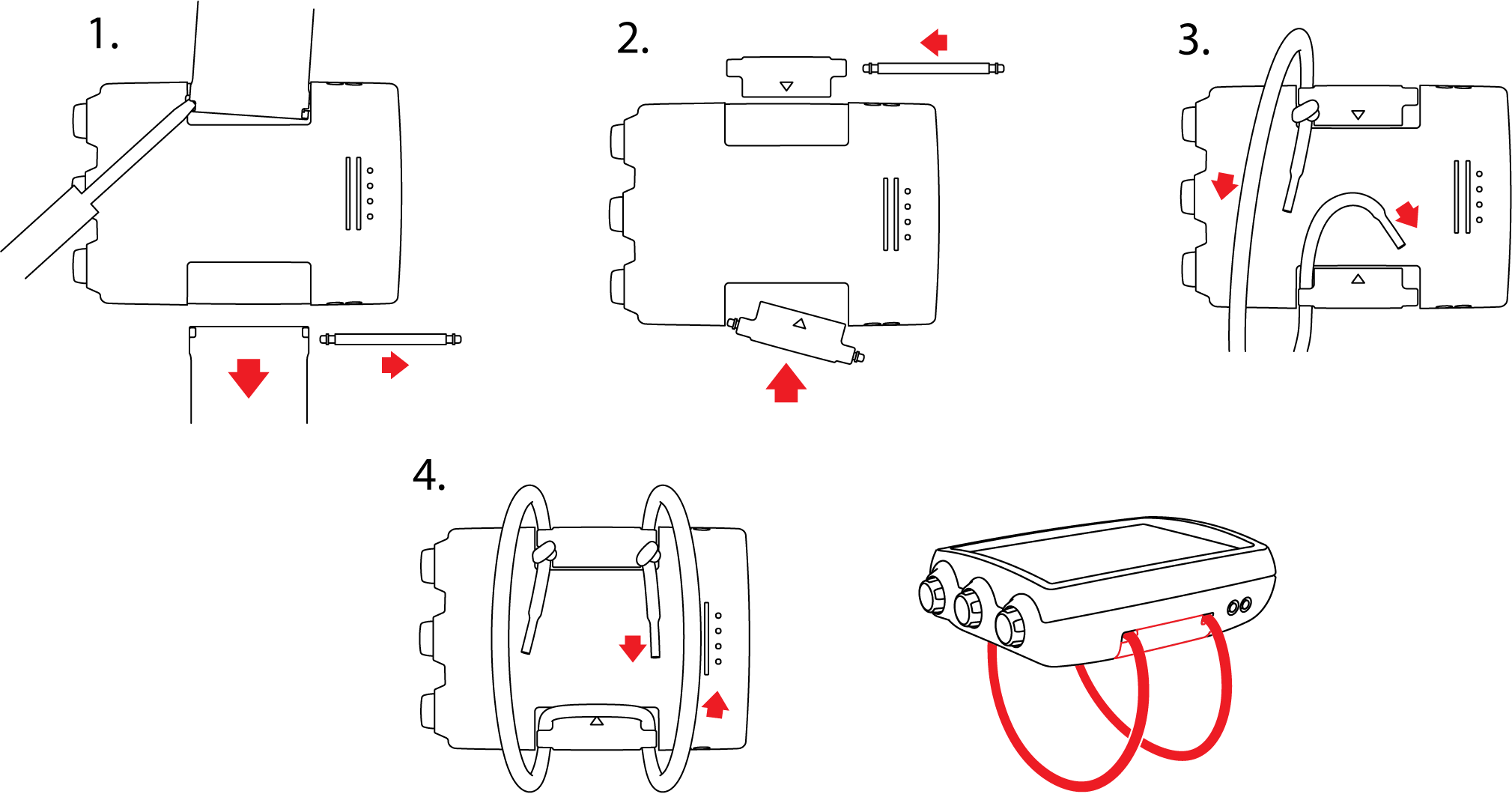 1.

2.

3.

4.